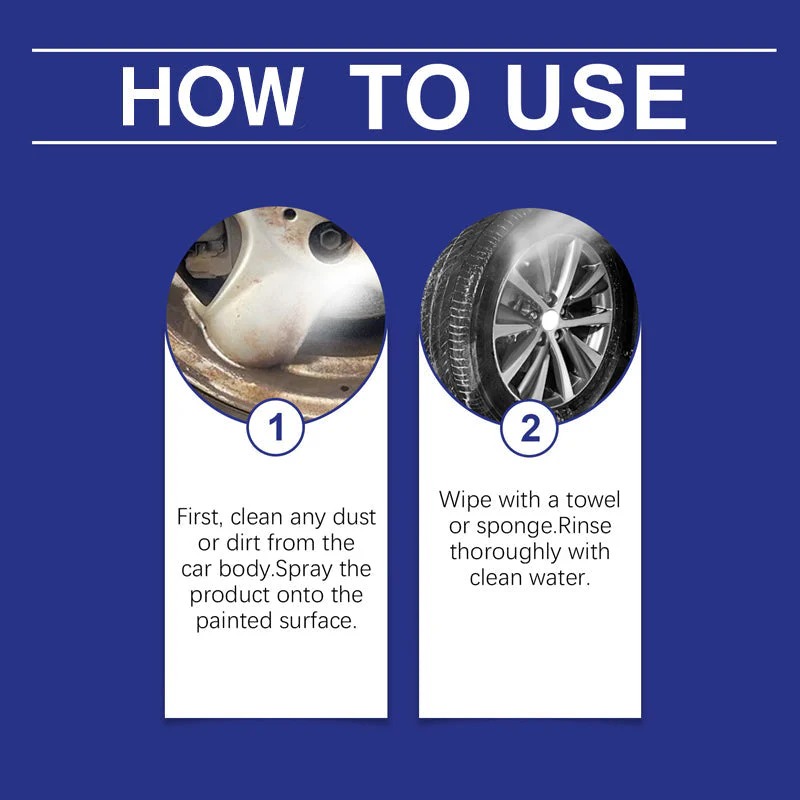 HOW TO USE

1

First, clean any dust or dirt from the car body.Spray the product onto the painted surface.

2

Wipe with a towel or sponge.Rinse thoroughly with clean water.